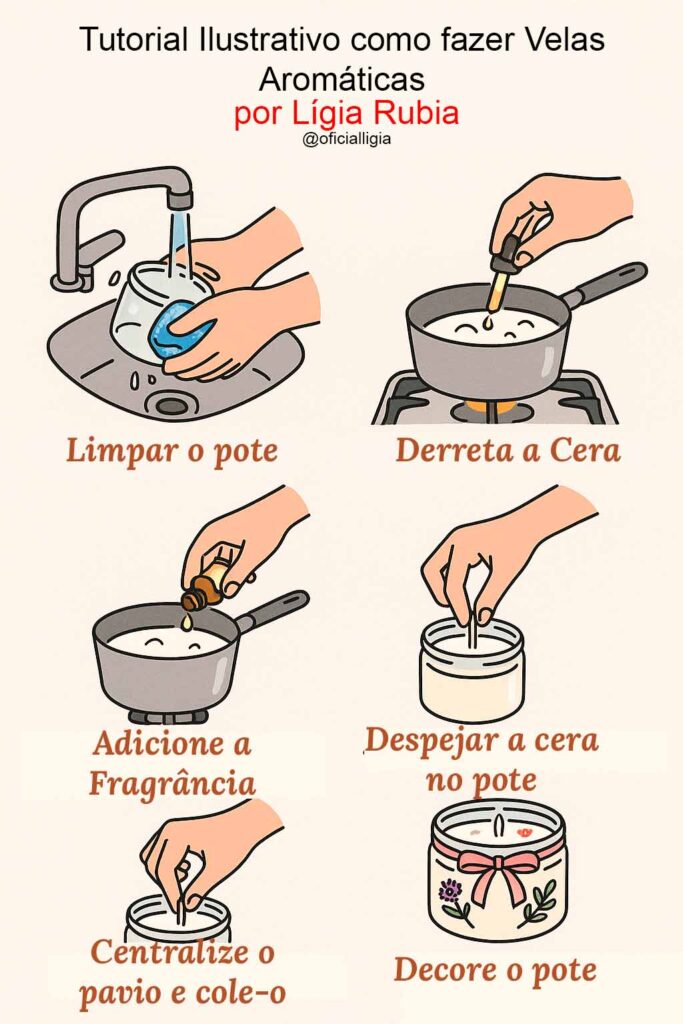 Tutorial Ilustrativo como fazer Velas Aromáticas
por Lígia Rubia
@oficialligia

Limpar o pote

Derreta a Cera

Adicione a Fragrância

Despejar a cera no pote

Centralize o pavio e cole-o

Decore o pote